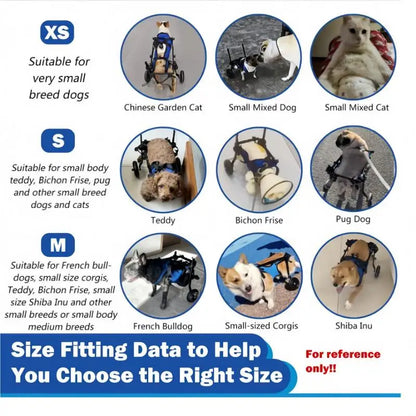 XS

Suitable for very small breed dogs

Chinese Garden Cat

Small Mixed Dog

Small Mixed Cat

S

Suitable for small body teddy, Bichon Frise, pug and other small breed dogs and cats

Teddy

Bichon Frise

Pug Dog

M

Suitable for French bulldogs, small size corgis, Teddy, Bichon Frise, small size Shiba Inu and other small breeds or small body medium breeds

French Bulldog

Small-sized Corgis

Shiba Inu

Size Fitting Data to Help You Choose the Right Size

For reference only!!