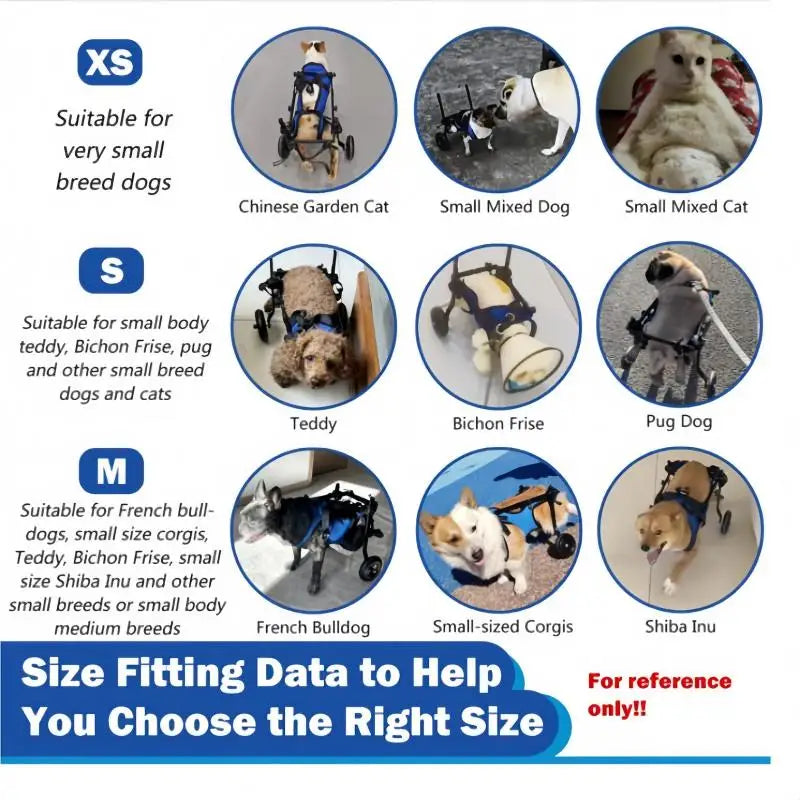 XS

Suitable for very small breed dogs

Chinese Garden Cat

Small Mixed Dog

Small Mixed Cat

S

Suitable for small body teddy, Bichon Frise, pug and other small breed dogs and cats

Teddy

Bichon Frise

Pug Dog

M

Suitable for French bulldogs, small size corgis, Teddy, Bichon Frise, small size Shiba Inu and other small breeds or small body medium breeds

French Bulldog

Small-sized Corgis

Shiba Inu

Size Fitting Data to Help You Choose the Right Size

For reference only!!